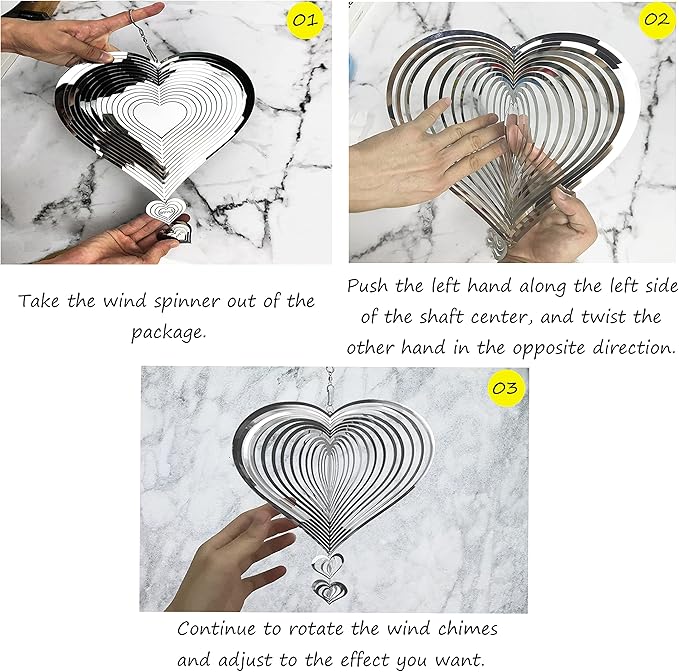 01

Take the wind spinner out of the package.

02

Push the left hand along the left side of the shaft center, and twist the other hand in the opposite direction.

03

Continue to rotate the wind chimes and adjust to the effect you want.