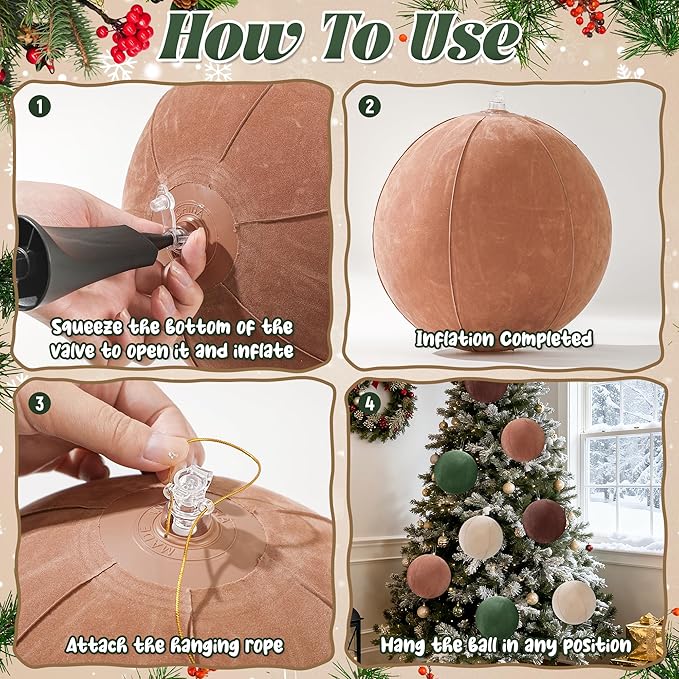 How To Use

1

Squeeze the bottom of the valve to open it and inflate

2

Inflation Completed

3

Attach the hanging rope

4

Hang the ball in any position