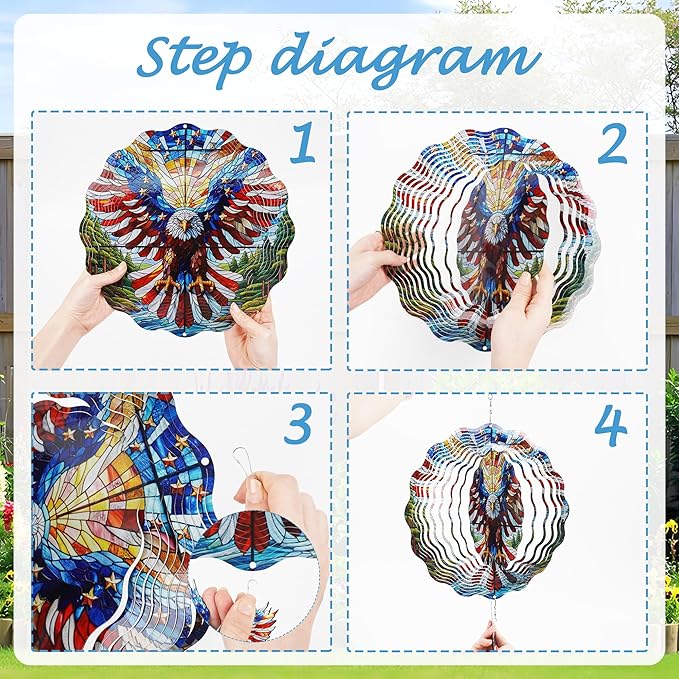 Step diagram

1

2

3

4