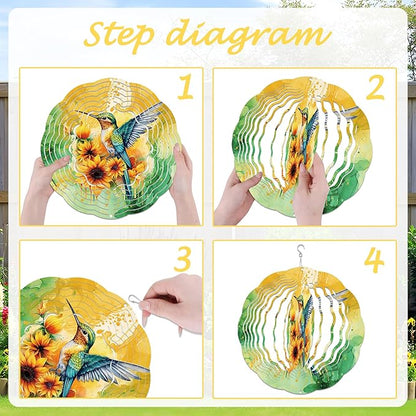 Step diagram

1

2

3

4