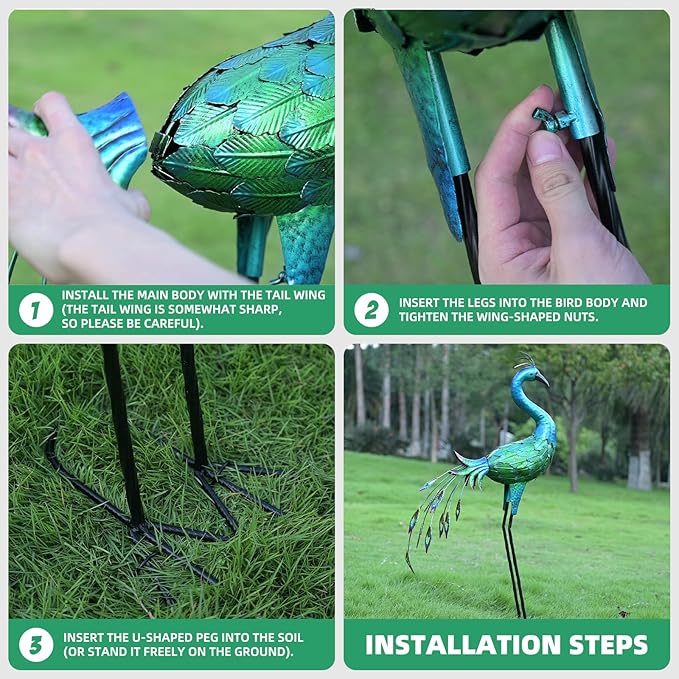 1 INSTALL THE MAIN BODY WITH THE TAIL WING (THE TAIL WING IS SOMEWHAT SHARP, SO PLEASE BE CAREFUL).

2 INSERT THE LEGS INTO THE BIRD BODY AND TIGHTEN THE WING-SHAPED NUTS.

3 INSERT THE U-SHAPED PEG INTO THE SOIL (OR STAND IT FREELY ON THE GROUND).

INSTALLATION STEPS