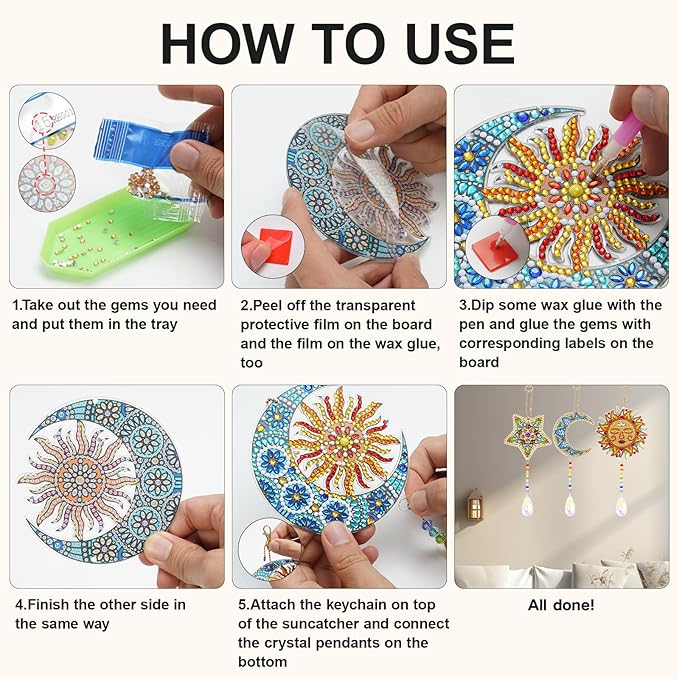 HOW TO USE

1.Take out the gems you need and put them in the tray

2.Peel off the transparent protective film on the board and the film on the wax glue, too

3.Dip some wax glue with the pen and glue the gems with corresponding labels on the board

4.Finish the other side in the same way

5.Attach the keychain on top of the suncatcher and connect the crystal pendants on the bottom

All done!