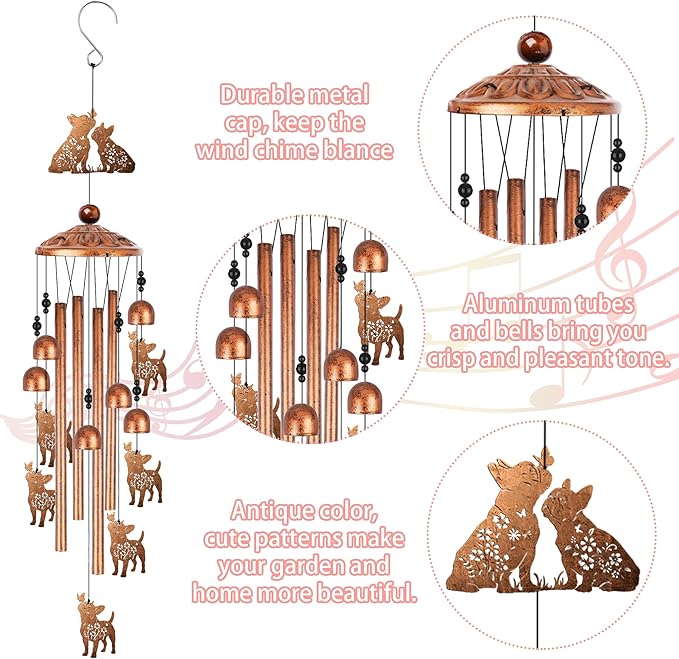 Durable metal cap, keep the wind chime blance

Aluminum tubes and bells bring you crisp and pleasant tone.

Antique color, cute patterns make your garden and home more beautiful.