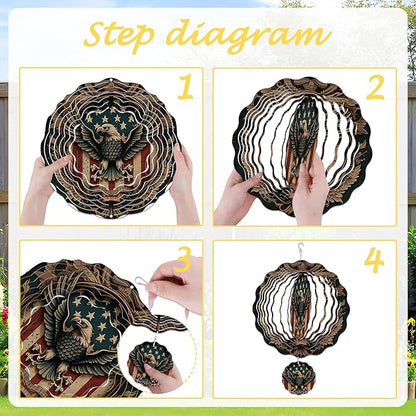 Step diagram

1

2

3

4