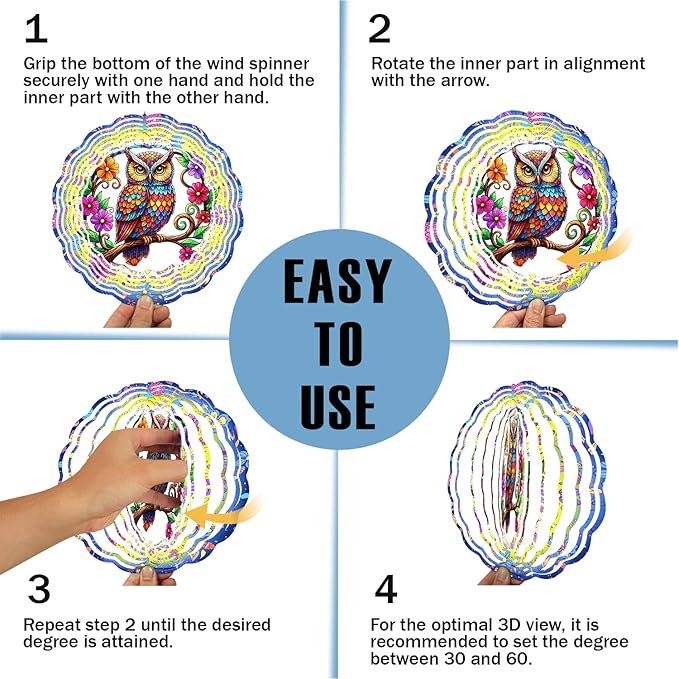 1

Grip the bottom of the wind spinner securely with one hand and hold the inner part with the other hand.

2

Rotate the inner part in alignment with the arrow.

EASY TO USE

3

Repeat step 2 until the desired degree is attained.

4

For the optimal 3D view, it is recommended to set the degree between 30 and 60.