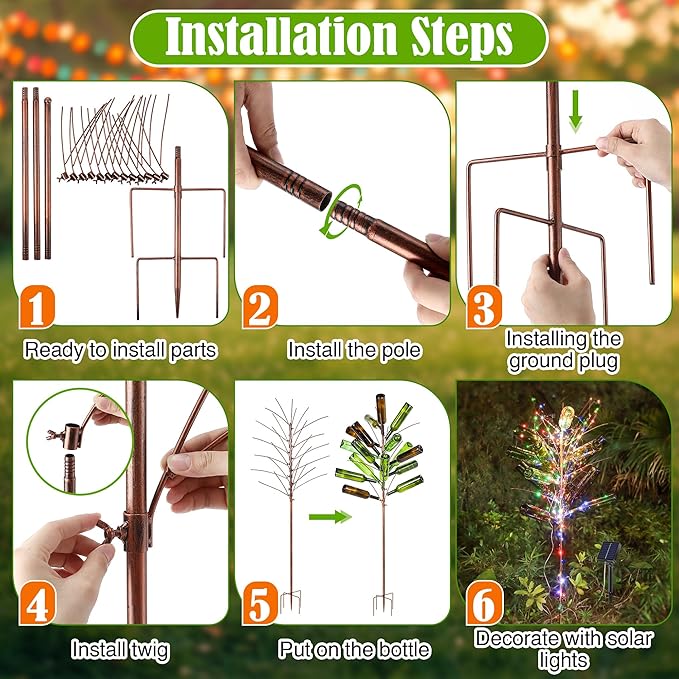 Installation Steps

1
Ready to install parts

2
Install the pole

3
Installing the ground plug

4
Install twig

5
Put on the bottle

6
Decorate with solar lights