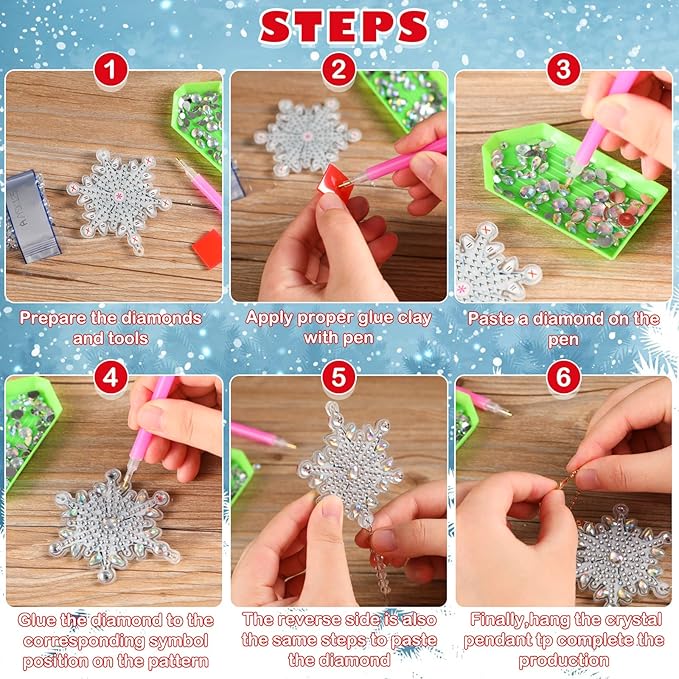 STEPS

1

Prepare the diamonds and tools

2

Apply proper glue clay with pen

3

Paste a diamond on the pen

4

Glue the diamond to the corresponding symbol position on the pattern

5

The reverse side is also the same steps to paste the diamond

6

Finally,hang the crystal pendant tp complete the production