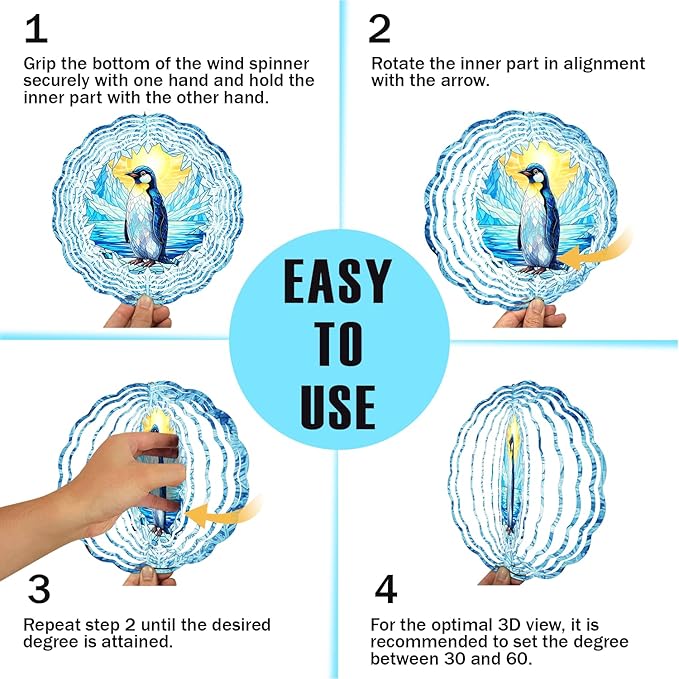 1

Grip the bottom of the wind spinner securely with one hand and hold the inner part with the other hand.

2

Rotate the inner part in alignment with the arrow.

EASY TO USE

3

Repeat step 2 until the desired degree is attained.

4

For the optimal 3D view, it is recommended to set the degree between 30 and 60.