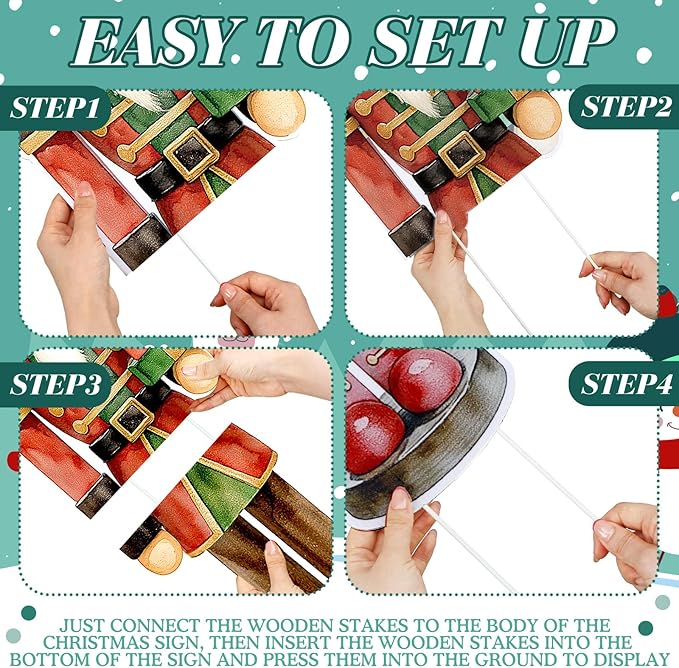 EASY TO SET UP

STEP1

STEP2

STEP3

STEP4

JUST CONNECT THE WOODEN STAKES TO THE BODY OF THE CHRISTMAS SIGN, THEN INSERT THE WOODEN STAKES INTO THE BOTTOM OF THE SIGN AND PRESS THEM INTO THE GROUND TO DISPLAY