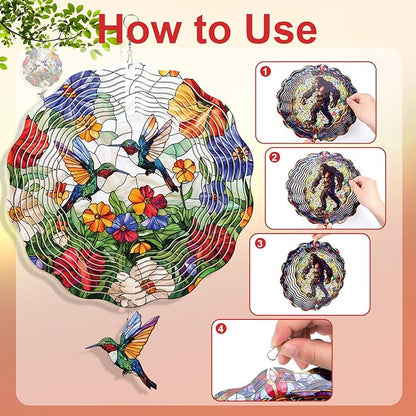 How to Use

1

2

3

4