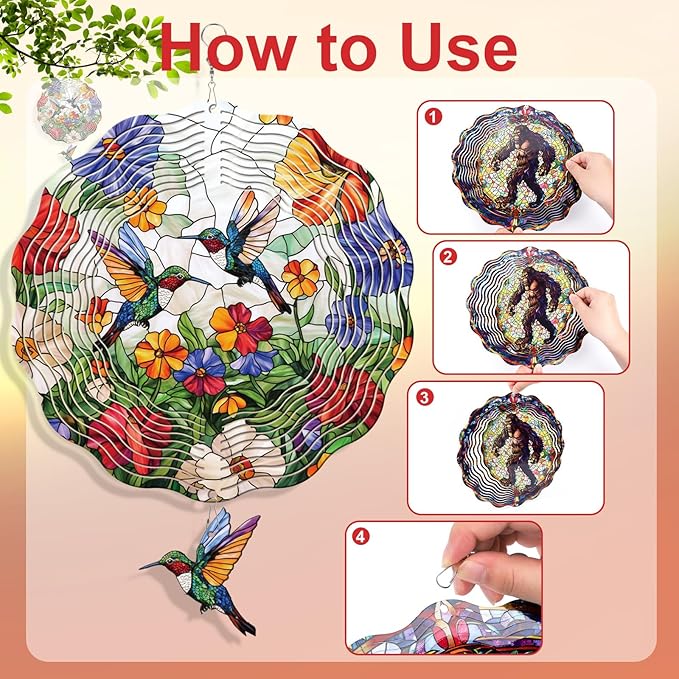 How to Use

1

2

3

4