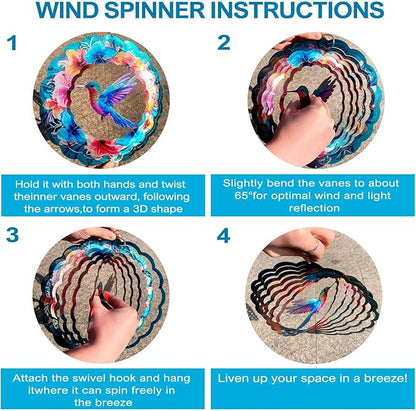 WIND SPINNER INSTRUCTIONS

1

Hold it with both hands and twist theinner vanes outward, following the arrows,to form a 3D shape

2

Slightly bend the vanes to about 65°for optimal wind and light reflection

3

Attach the swivel hook and hang itwhere it can spin freely in the breeze

4

Liven up your space in a breeze!