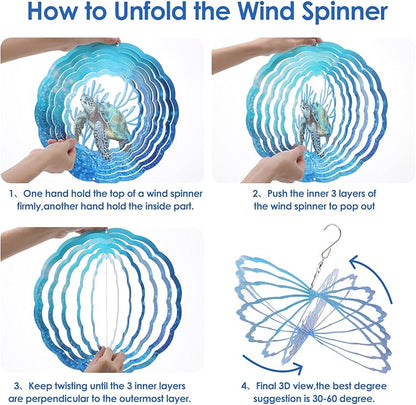 How to Unfold the Wind Spinner

1、One hand hold the top of a wind spinner firmly,another hand hold the inside part.

2、Push the inner 3 layers of the wind spinner to pop out

3、Keep twisting until the 3 inner layers are perpendicular to the outermost layer.

4、Final 3D view,the best degree suggestion is 30-60 degree.