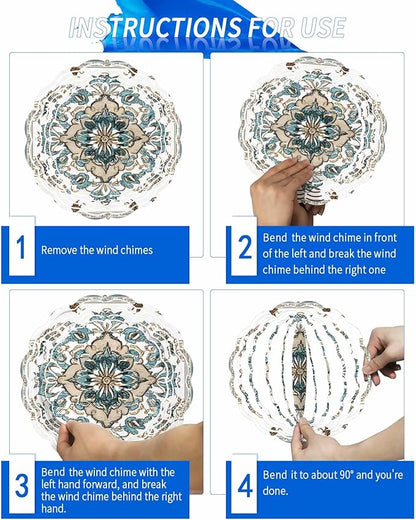 INSTRUCTIONS FOR USE

1 Remove the wind chimes

2 Bend the wind chime in front of the left and break the wind chime behind the right one

3 Bend the wind chime with the left hand forward, and break the wind chime behind the right hand.

4 Bend it to about 90° and you're done.