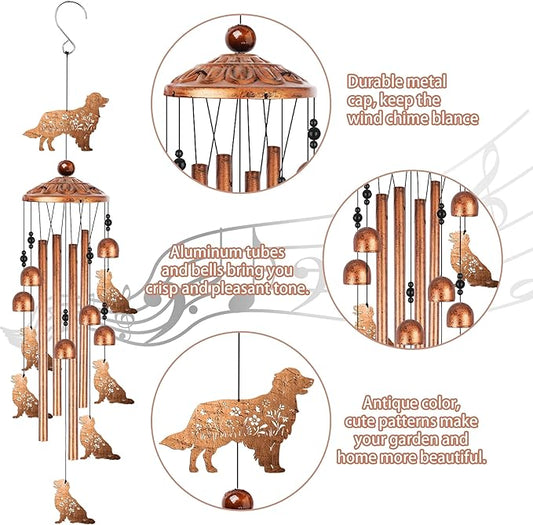 Durable metal cap, keep the wind chime blance

Aluminum tubes and bells bring you crisp and pleasant tone.

Antique color, cute patterns make your garden and home more beautiful.