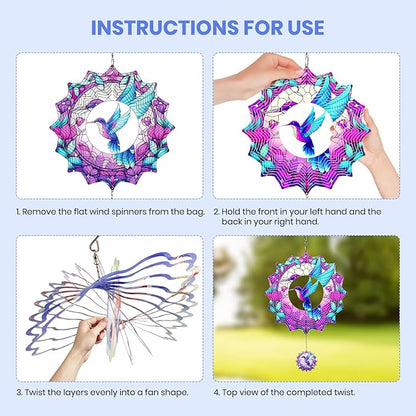 INSTRUCTIONS FOR USE

1. Remove the flat wind spinners from the bag.

2. Hold the front in your left hand and the back in your right hand.

3. Twist the layers evenly into a fan shape.

4. Top view of the completed twist.