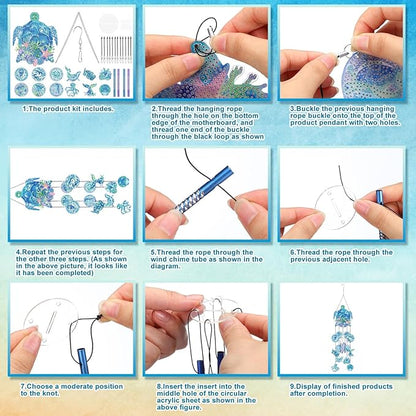 1:The product kit includes.

2.Thread the hanging rope through the hole on the bottom edge of the motherboard, and thread one end of the buckle through the black loop as shown

3.Buckle the previous hanging rope buckle onto the top of the product pendant with two holes.

4.Repeat the previous steps for the other three steps. (As shown in the above picture, it looks like it has been completed)

5.Thread the rope through the wind chime tube as shown in the diagram.

6.Thread the rope through the previous adjacent hole.

7.Choose a moderate position to the knot.

8.Insert the insert into the middle hole of the circular acrylic sheet as shown in the above figure.

9.Display of finished products after completion.