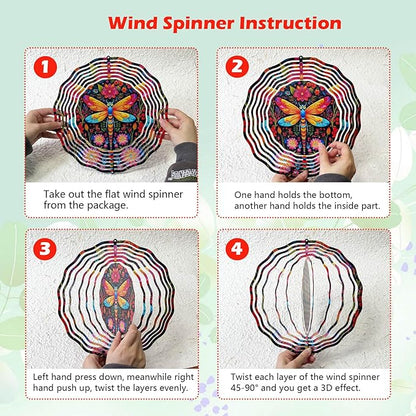 Wind Spinner Instruction

1

Take out the flat wind spinner from the package.

2

One hand holds the bottom, another hand holds the inside part.

3

Left hand press down, meanwhile right hand push up, twist the layers evenly.

4

Twist each layer of the wind spinner 45-90° and you get a 3D effect.