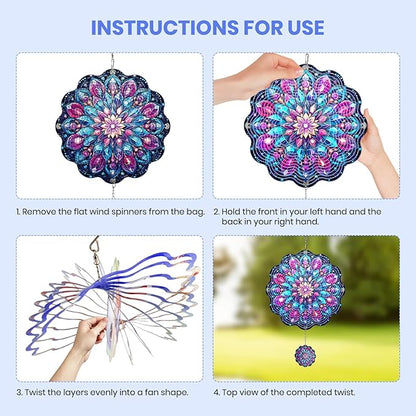 INSTRUCTIONS FOR USE

1. Remove the flat wind spinners from the bag.

2. Hold the front in your left hand and the back in your right hand.

3. Twist the layers evenly into a fan shape.

4. Top view of the completed twist.