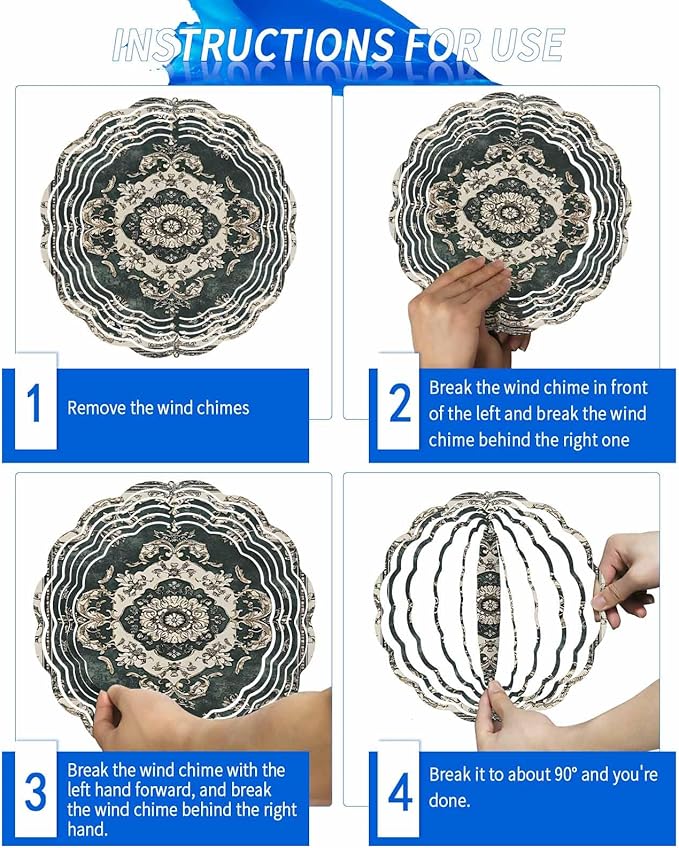 INSTRUCTIONS FOR USE

1
Remove the wind chimes

2
Break the wind chime in front of the left and break the wind chime behind the right one

3
Break the wind chime with the left hand forward, and break the wind chime behind the right hand.

4
Break it to about 90° and you're done.