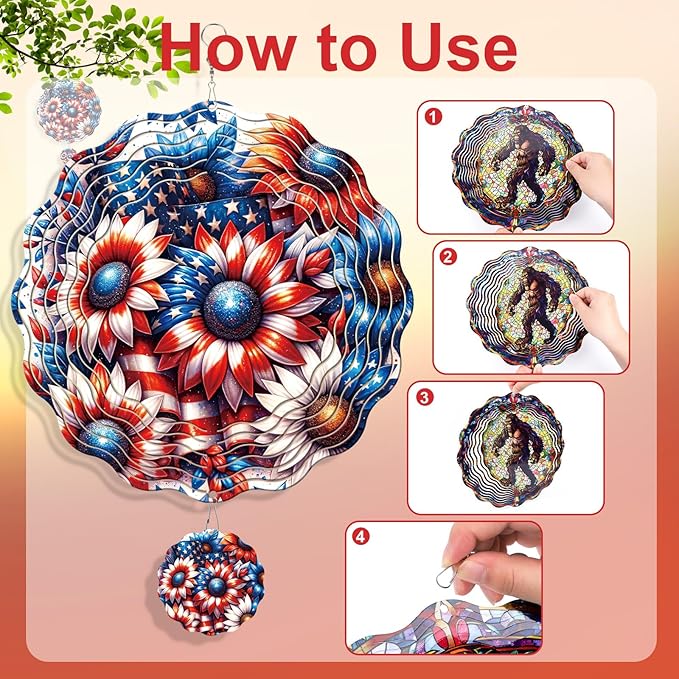 How to Use

1

2

3

4