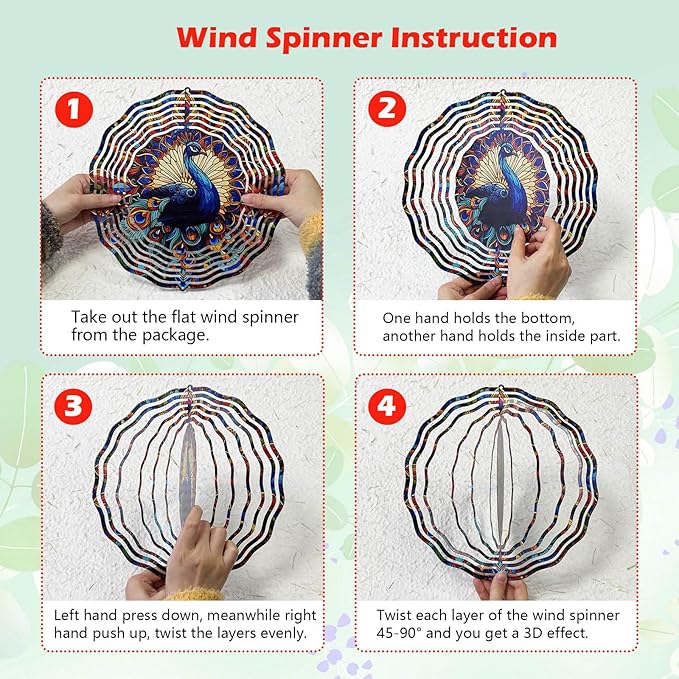 Wind Spinner Instruction

1

Take out the flat wind spinner from the package.

2

One hand holds the bottom, another hand holds the inside part.

3

Left hand press down, meanwhile right hand push up, twist the layers evenly.

4

Twist each layer of the wind spinner 45-90° and you get a 3D effect.