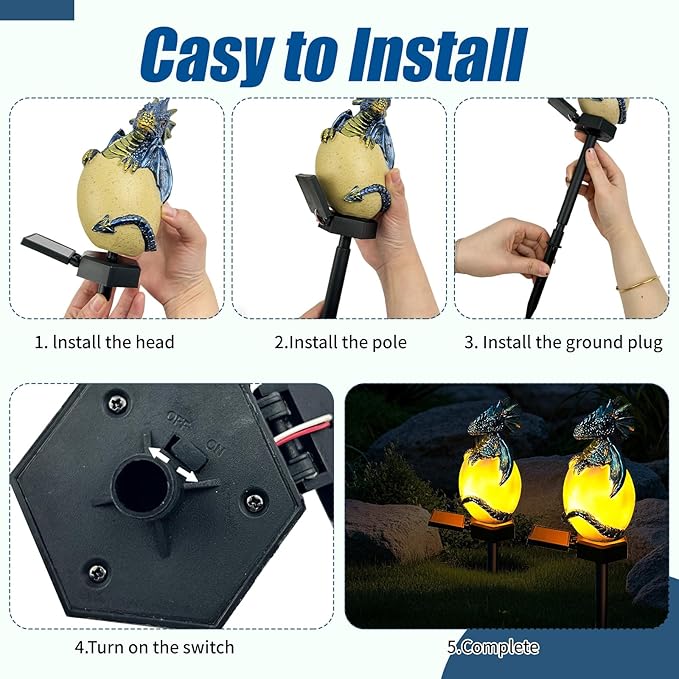 Casy to Install

1. lnstall the head

2.Install the pole

3. Install the ground plug

OFF

ON

4.Turn on the switch

5.Complete