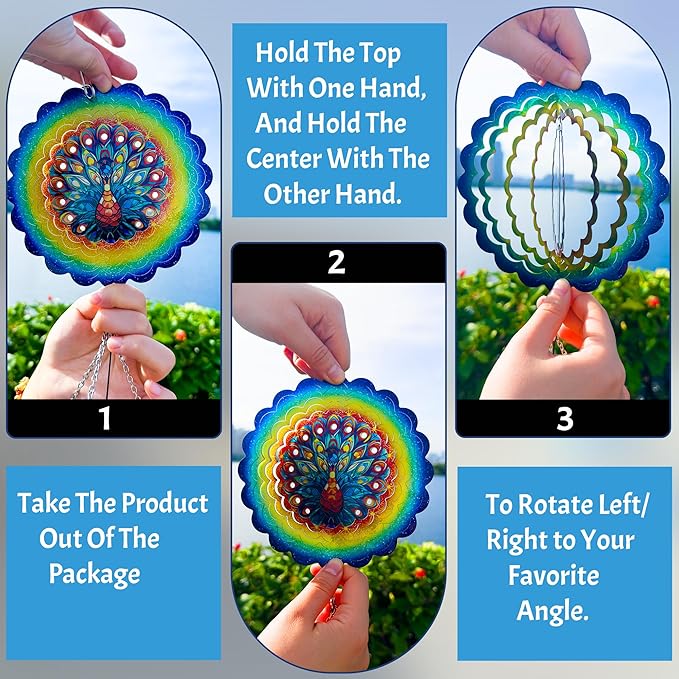 1

Take The Product Out Of The Package

Hold The Top With One Hand, And Hold The Center With The Other Hand.

2

3

To Rotate Left/ Right to Your Favorite Angle.