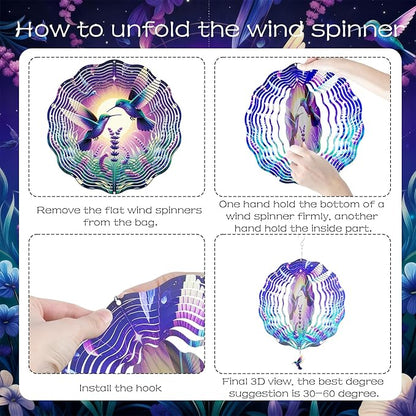 How to unfold the wind spinner

Remove the flat wind spinners from the bag.

One hand hold the bottom of a wind spinner firmly, another hand hold the inside part.

Install the hook

Final 3D view, the best degree suggestion is 30-60 degree.