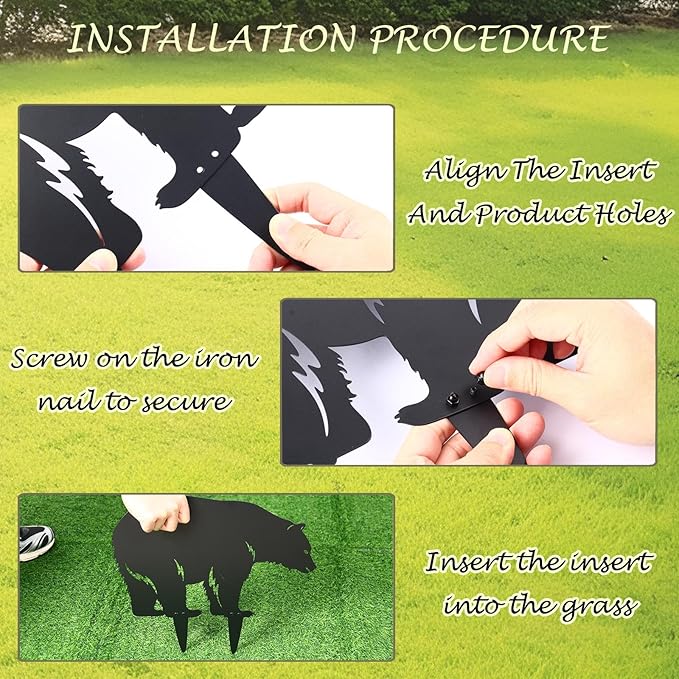 INSTALLATION PROCEDURE

Align The Insert And Product Holes

Screw on the iron nail to secure

Insert the insert into the grass