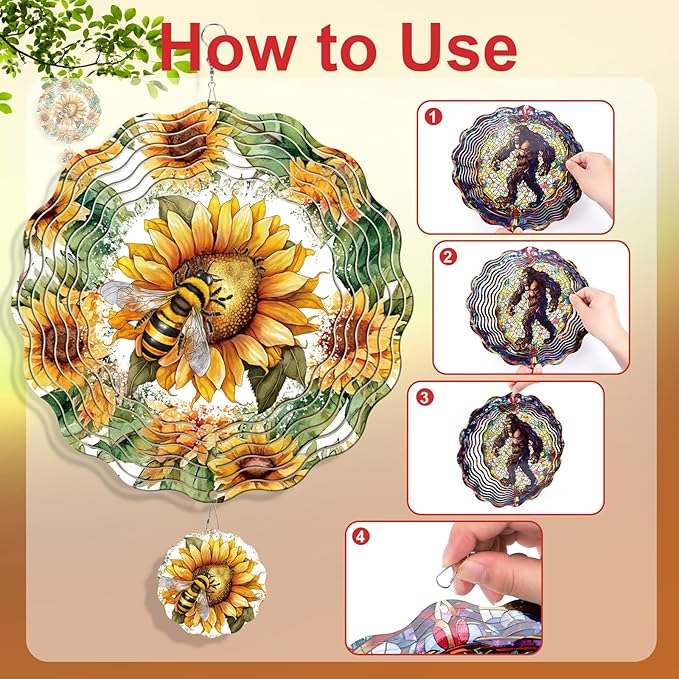 How to Use

1

2

3

4