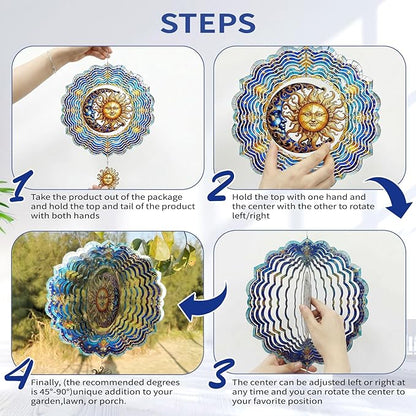 STEPS

1
Take the product out of the package and hold the top and tail of the product with both hands

2
Hold the top with one hand and the center with the other to rotate left/right

4
Finally, (the recommended degrees is 45°-90°)unique addition to your garden,lawn, or porch.

3
The center can be adjusted left or right at any time and you can rotate the center to your favorite position