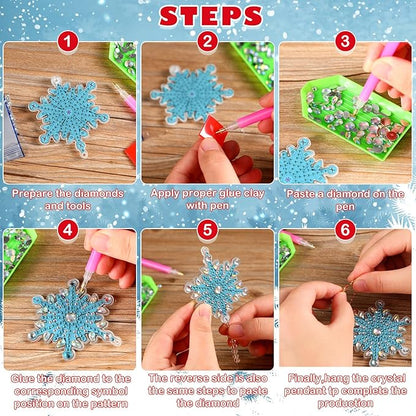 STEPS

1

Prepare the diamonds and tools

2

Apply proper glue clay with pen

3

Paste a diamond on the pen

4

Glue the diamond to the corresponding symbol position on the pattern

5

The reverse side is also the same steps to paste the diamond

6

Finally,hang the crystal pendant tp complete the production