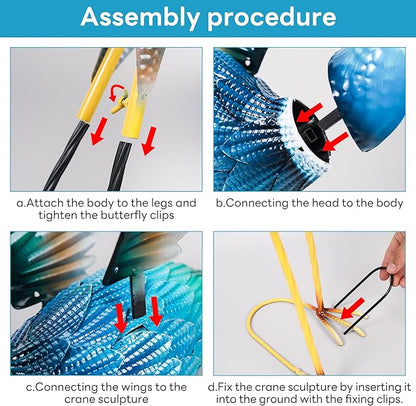 Assembly procedure

a.Attach the body to the legs and tighten the butterfly clips

b.Connecting the head to the body

c.Connecting the wings to the crane sculpture

d.Fix the crane sculpture by inserting it into the ground with the fixing clips.