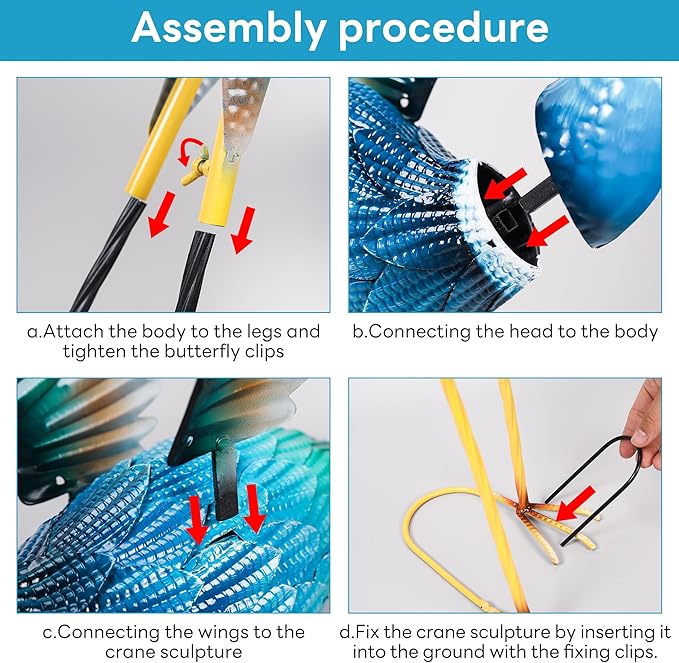 Assembly procedure

a.Attach the body to the legs and tighten the butterfly clips

b.Connecting the head to the body

c.Connecting the wings to the crane sculpture

d.Fix the crane sculpture by inserting it into the ground with the fixing clips.