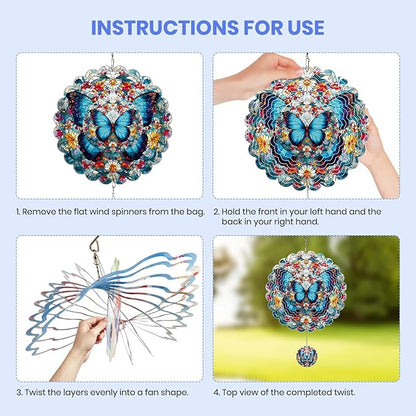 INSTRUCTIONS FOR USE

1. Remove the flat wind spinners from the bag.

2. Hold the front in your left hand and the back in your right hand.

3. Twist the layers evenly into a fan shape.

4. Top view of the completed twist.