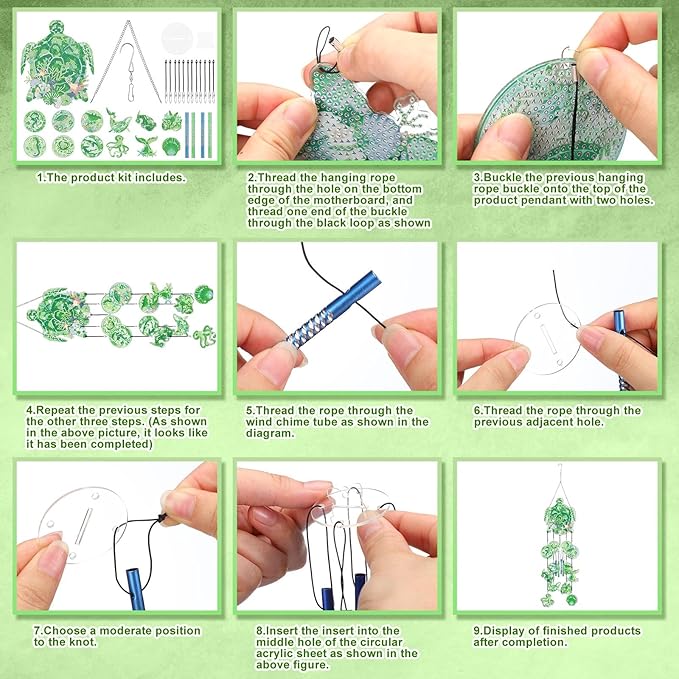 1.The product kit includes.

2.Thread the hanging rope through the hole on the bottom edge of the motherboard, and thread one end of the buckle through the black loop as shown

3.Buckle the previous hanging rope buckle onto the top of the product pendant with two holes.

4.Repeat the previous steps for the other three steps. (As shown in the above picture, it looks like it has been completed)

5.Thread the rope through the wind chime tube as shown in the diagram.

6.Thread the rope through the previous adjacent hole.

7.Choose a moderate position to the knot.

8.Insert the insert into the middle hole of the circular acrylic sheet as shown in the above figure.

9.Display of finished products after completion.