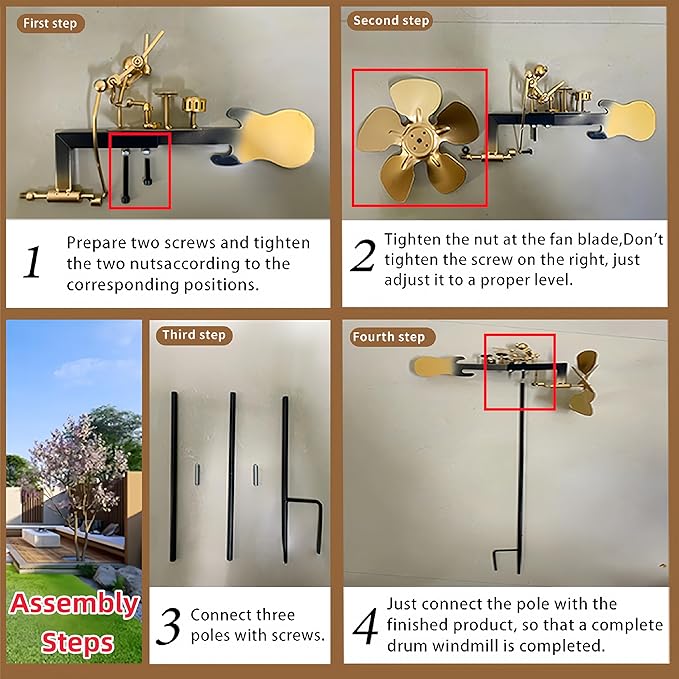 First step

1 Prepare two screws and tighten the two nutsaccording to the corresponding positions.

Second step

2 Tighten the nut at the fan blade,Don't tighten the screw on the right, just adjust it to a proper level.

Assembly Steps

Third step

3 Connect three poles with screws.

Fourth step

4 Just connect the pole with the finished product, so that a complete drum windmill is completed.