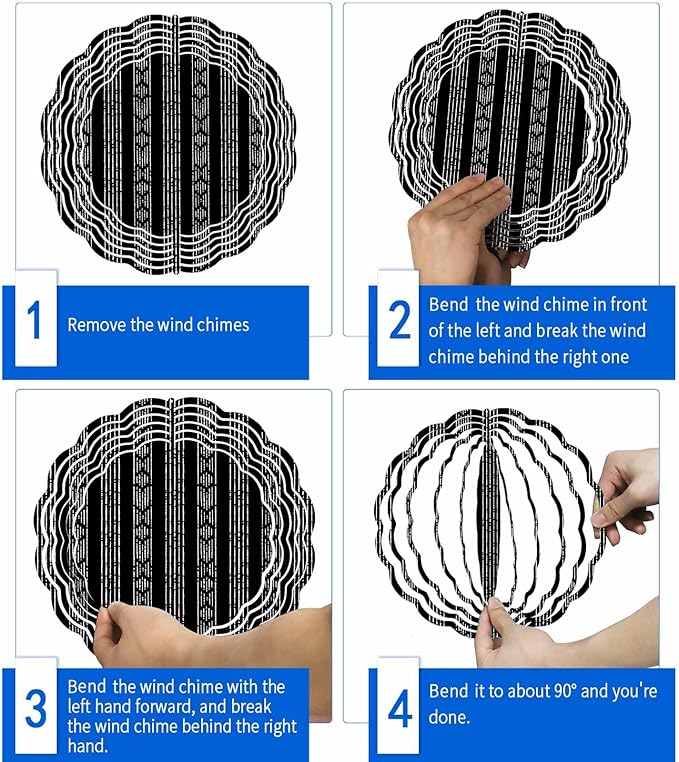 1

Remove the wind chimes

2

Bend the wind chime in front of the left and break the wind chime behind the right one

3

Bend the wind chime with the left hand forward, and break the wind chime behind the right hand.

4

Bend it to about 90° and you're done.