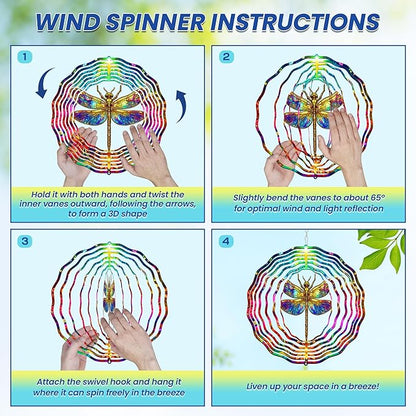 WIND SPINNER INSTRUCTIONS

1

Hold it with both hands and twist the inner vanes outward, following the arrows, to form a 3D shape

2

Slightly bend the vanes to about 65° for optimal wind and light reflection

3

Attach the swivel hook and hang it where it can spin freely in the breeze

4

Liven up your space in a breeze!