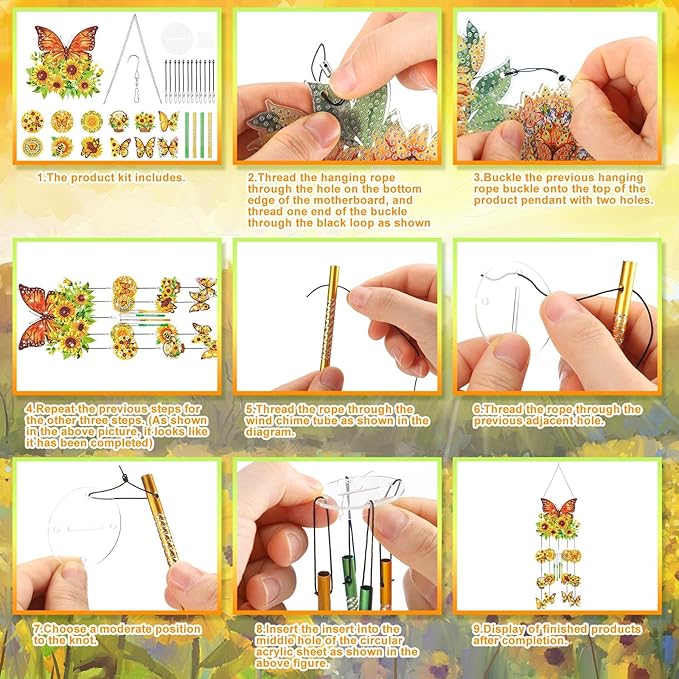 1.The product kit includes.

2.Thread the hanging rope through the hole on the bottom edge of the motherboard, and thread one end of the buckle through the black loop as shown

3.Buckle the previous hanging rope buckle onto the top of the product pendant with two holes.

4.Repeat the previous steps for the other three steps. (As shown in the above picture, it looks like it has been completed)

5.Thread the rope through the wind chime tube as shown in the diagram.

6.Thread the rope through the previous adjacent hole.

7.Choose a moderate position to the knot.

8.Insert the insert into the middle hole of the circular acrylic sheet as shown in the above figure.

9.Display of finished products after completion.