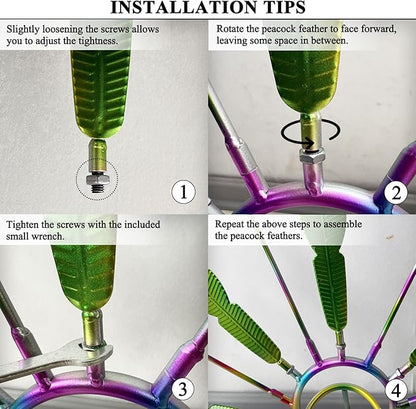 INSTALLATION TIPS

Slightly loosening the screws allows you to adjust the tightness.

1

Rotate the peacock feather to face forward, leaving some space in between.

2

Tighten the screws with the included small wrench.

3

Repeat the above steps to assemble the peacock feathers.

4