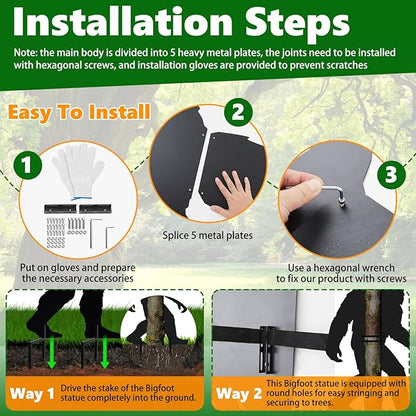 Installation Steps

Note: the main body is divided into 5 heavy metal plates, the joints need to be installed with hexagonal screws, and installation gloves are provided to prevent scratches

Easy To Install

1

Put on gloves and prepare the necessary accessories

2

Splice 5 metal plates

3

Use a hexagonal wrench to fix our product with screws

Way 1 Drive the stake of the Bigfoot statue completely into the ground.

Way 2 This Bigfoot statue is equipped with round holes for easy stringing and securing to trees.