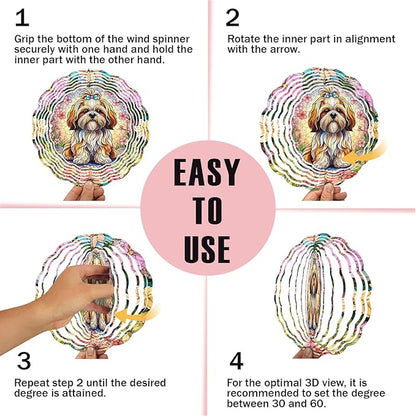 1

Grip the bottom of the wind spinner securely with one hand and hold the inner part with the other hand.

2

Rotate the inner part in alignment with the arrow.

EASY TO USE

3

Repeat step 2 until the desired degree is attained.

4

For the optimal 3D view, it is recommended to set the degree between 30 and 60.