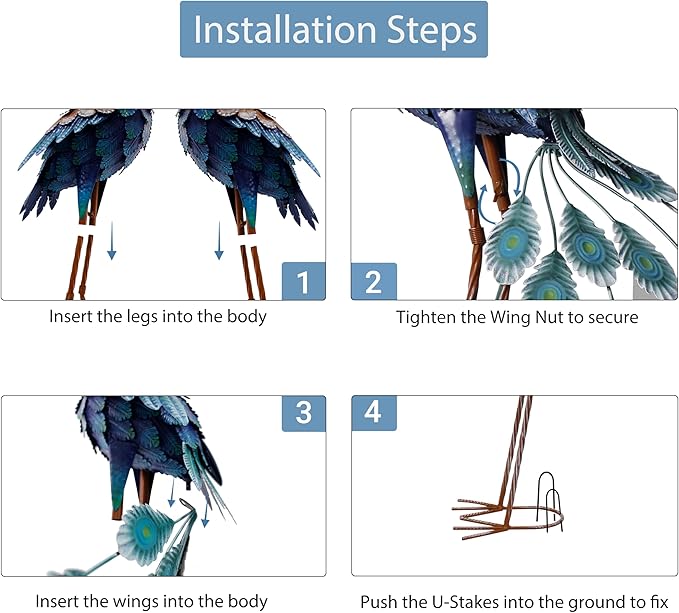 Installation Steps

1

Insert the legs into the body

2

Tighten the Wing Nut to secure

3

Insert the wings into the body

4

Push the U-Stakes into the ground to fix