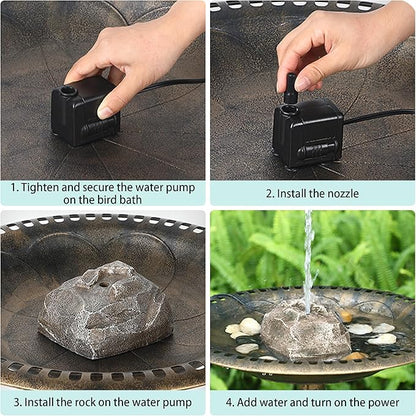 1. Tighten and secure the water pump on the bird bath

2. Install the nozzle

3. Install the rock on the water pump

4. Add water and turn on the power