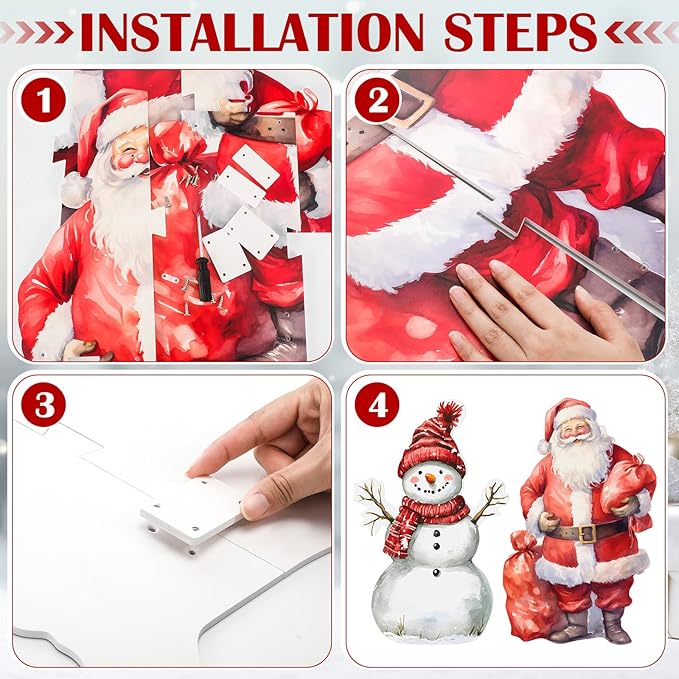 INSTALLATION STEPS

1

2

3

4