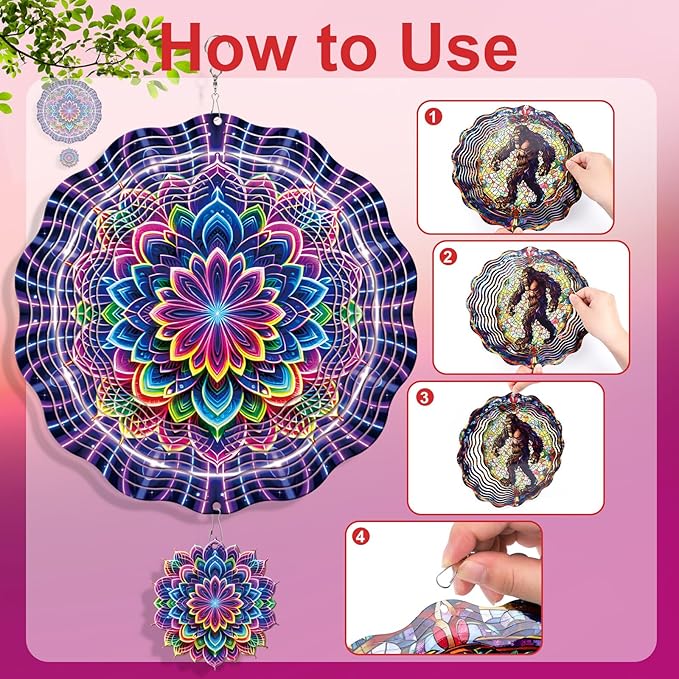 How to Use

1

2

3

4