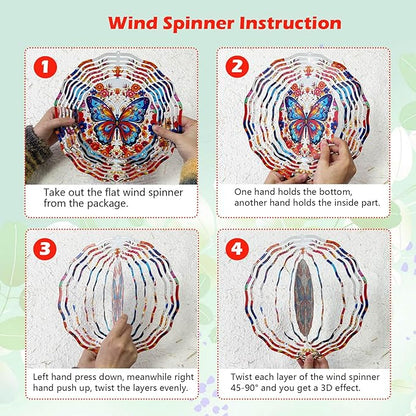 Wind Spinner Instruction

1

Take out the flat wind spinner from the package.

2

One hand holds the bottom, another hand holds the inside part.

3

Left hand press down, meanwhile right hand push up, twist the layers evenly.

4

Twist each layer of the wind spinner 45-90° and you get a 3D effect.