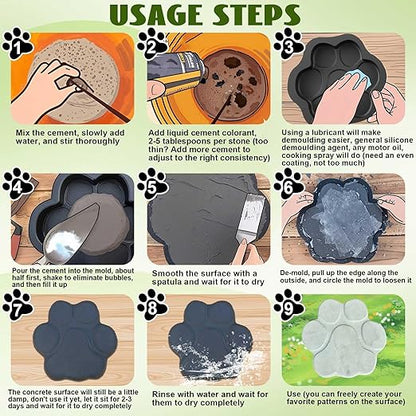 USAGE STEPS

1
Mix the cement, slowly add water, and stir thoroughly

2
Add liquid cement colorant, 2-5 tablespoons per stone (too thin? Add more cement to adjust to the right consistency)

3
Using a lubricant will make demoulding easier, general silicone demoulding agent, any motor oil, cooking spray will do (need an even coating, not too much)

4
Pour the cement into the mold, about half first, shake to eliminate bubbles, and then fill it up

5
Smooth the surface with a spatula and wait for it to dry

6
De-mold, pull up the edge along the outside, and circle the mold to loosen it

7
The concrete surface will still be a little damp, don't use it yet, let it sit for 2-3 days and wait for it to dry completely

8
Rinse with water and wait for them to dry completely

9
Use (you can freely create your favorite patterns on the surface)